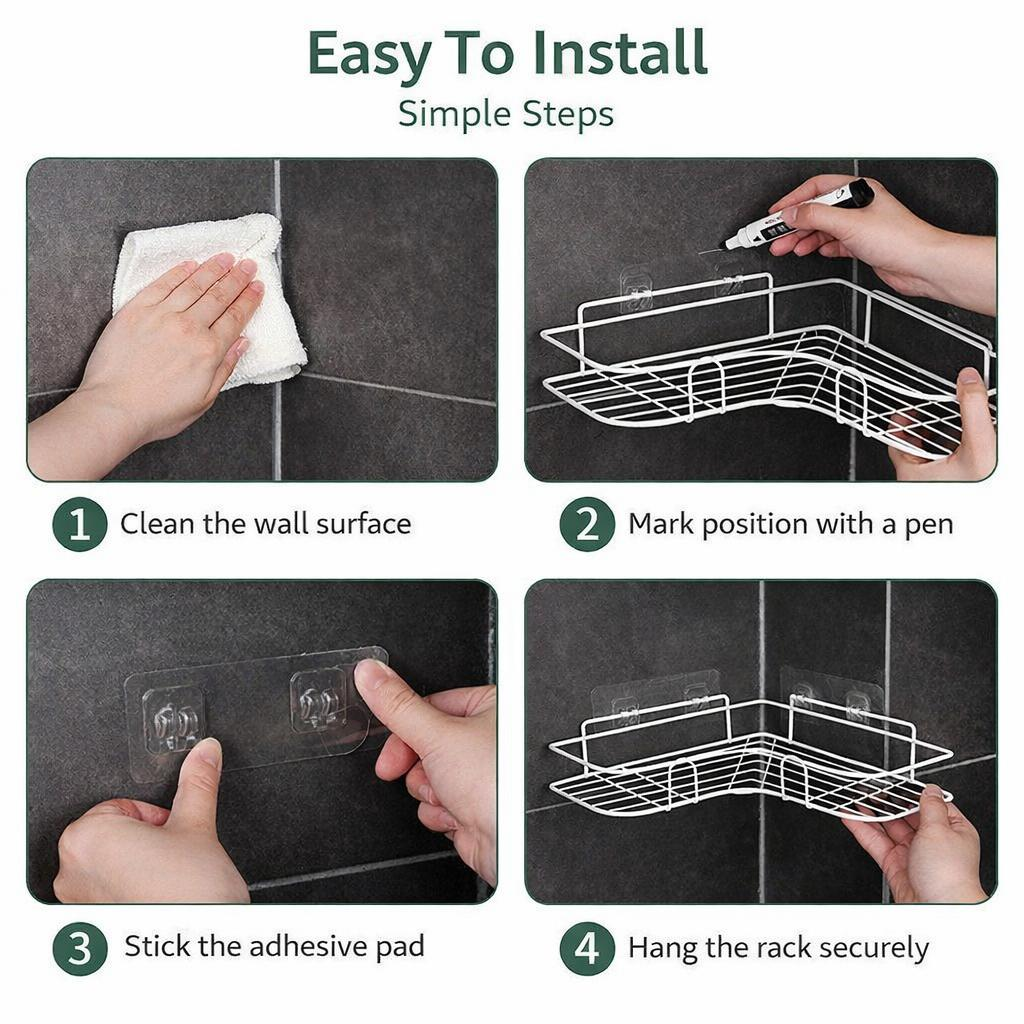 Easy To Install
Simple Steps

1 Clean the wall surface

2 Mark position with a pen

3 Stick the adhesive pad

4 Hang the rack securely